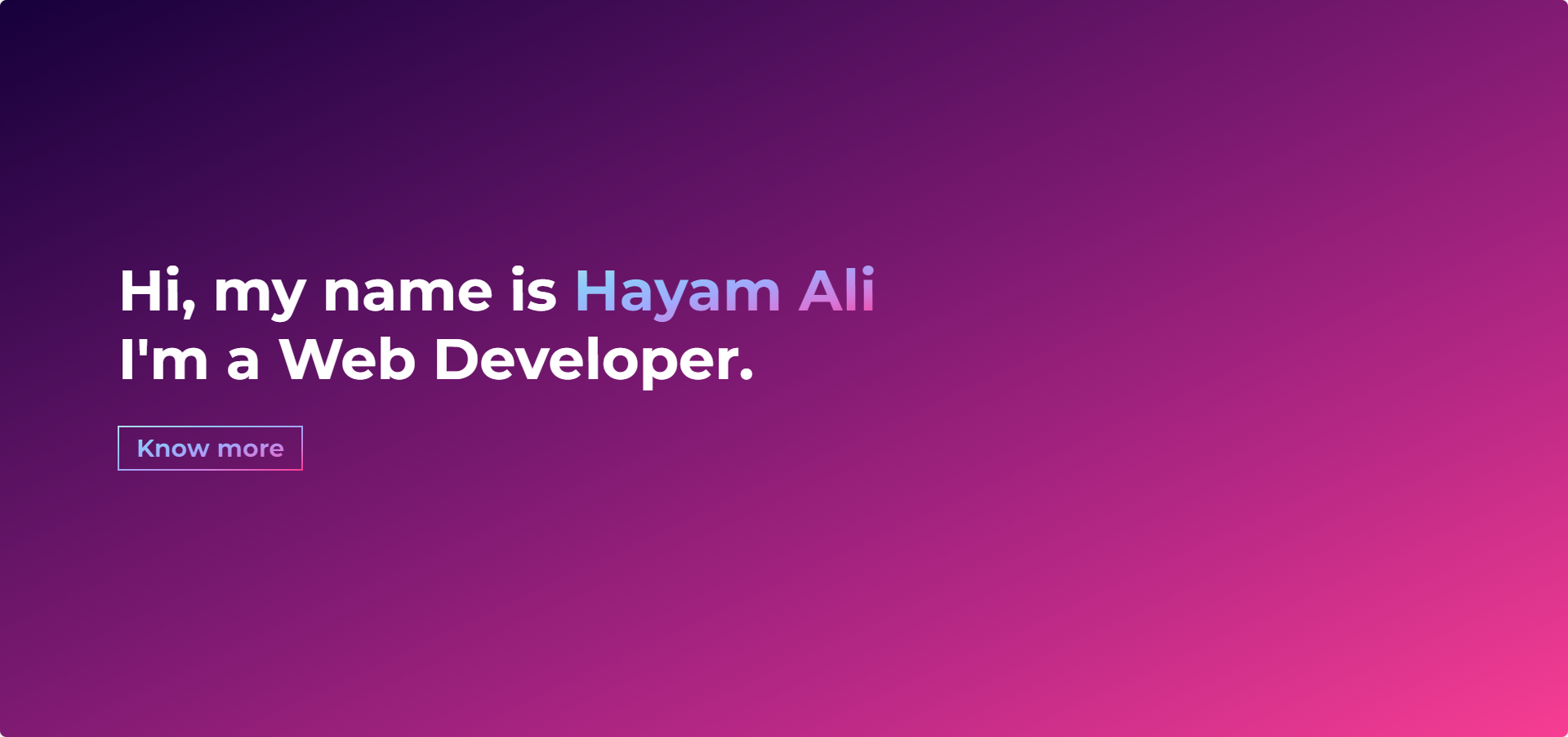 Hi, my name is Hayam Ali
I'm a Web Developer.

Know more